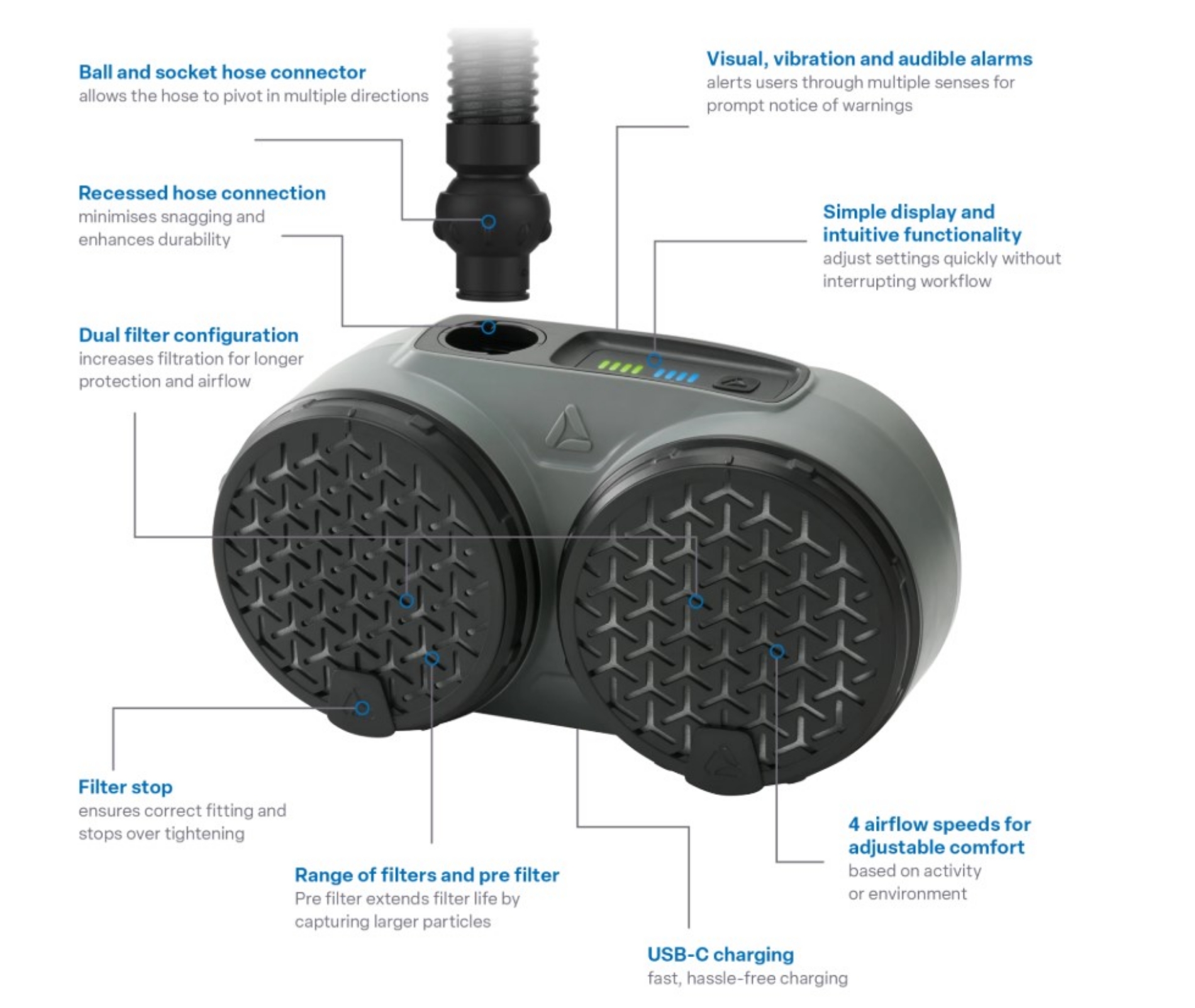 Ball and socket hose connector
allows the hose to pivot in multiple directions

Recessed hose connection
minimises snagging and enhances durability

Dual filter configuration
increases filtration for longer protection and airflow

Filter stop
ensures correct fitting and stops over tightening

Range of filters and pre filter
Pre filter extends filter life by capturing larger particles

Visual, vibration and audible alarms
alerts users through multiple senses for prompt notice of warnings

Simple display and intuitive functionality
adjust settings quickly without interrupting workflow

4 airflow speeds for adjustable comfort
based on activity or environment

USB-C charging
fast, hassle-free charging